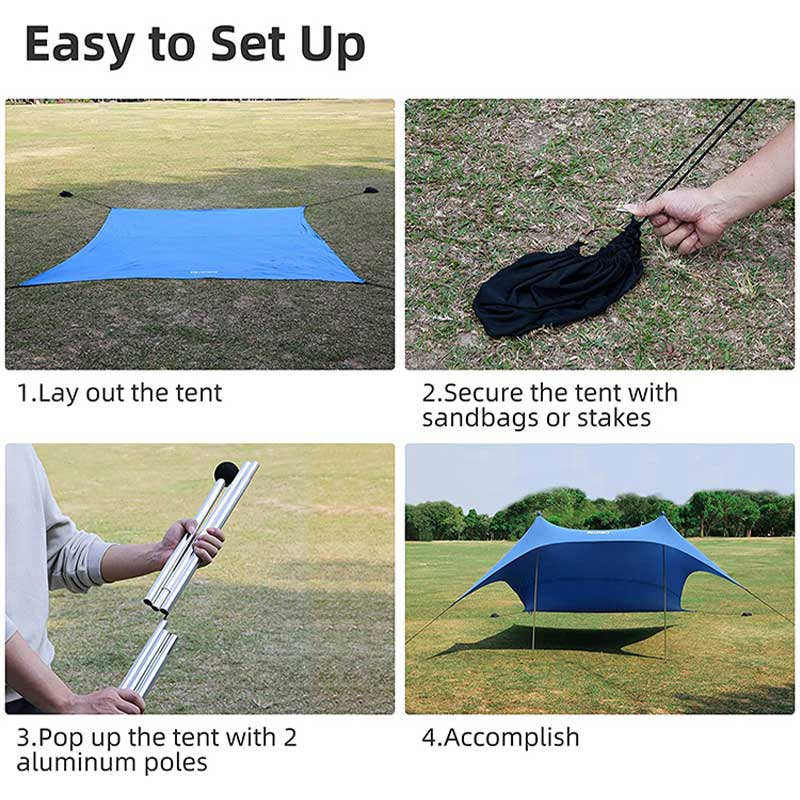 Easy to Set Up

1.Lay out the tent

2.Secure the tent with sandbags or stakes

3.Pop up the tent with 2 aluminum poles

4.Accomplish