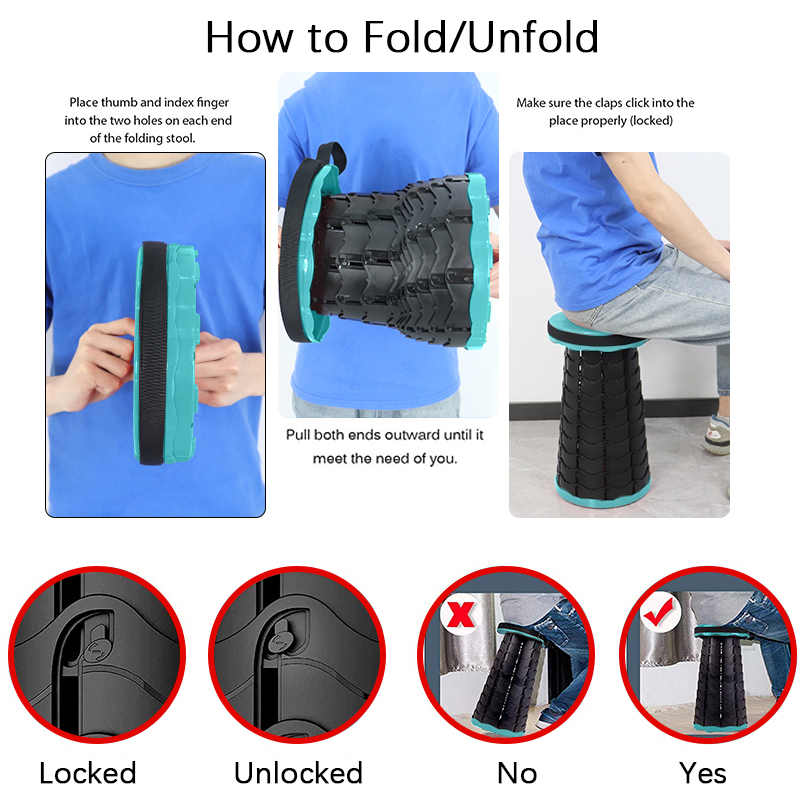 How to Fold/Unfold

Place thumb and index finger into the two holes on each end of the folding stool.

Pull both ends outward until it meet the need of you.

Make sure the claps click into the place properly (locked)

Locked

Unlocked

No

Yes