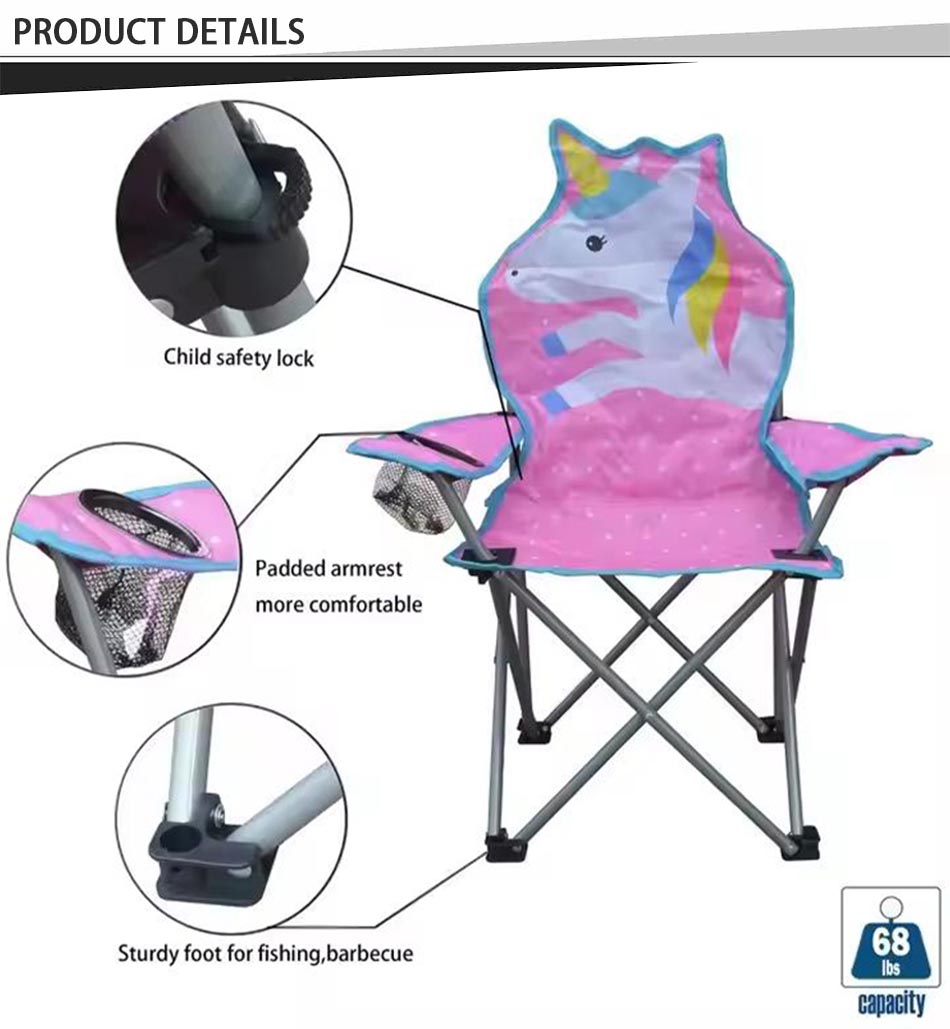 PRODUCT DETAILS

Child safety lock

Padded armrest more comfortable

Sturdy foot for fishing,barbecue

68 lbs

capacity