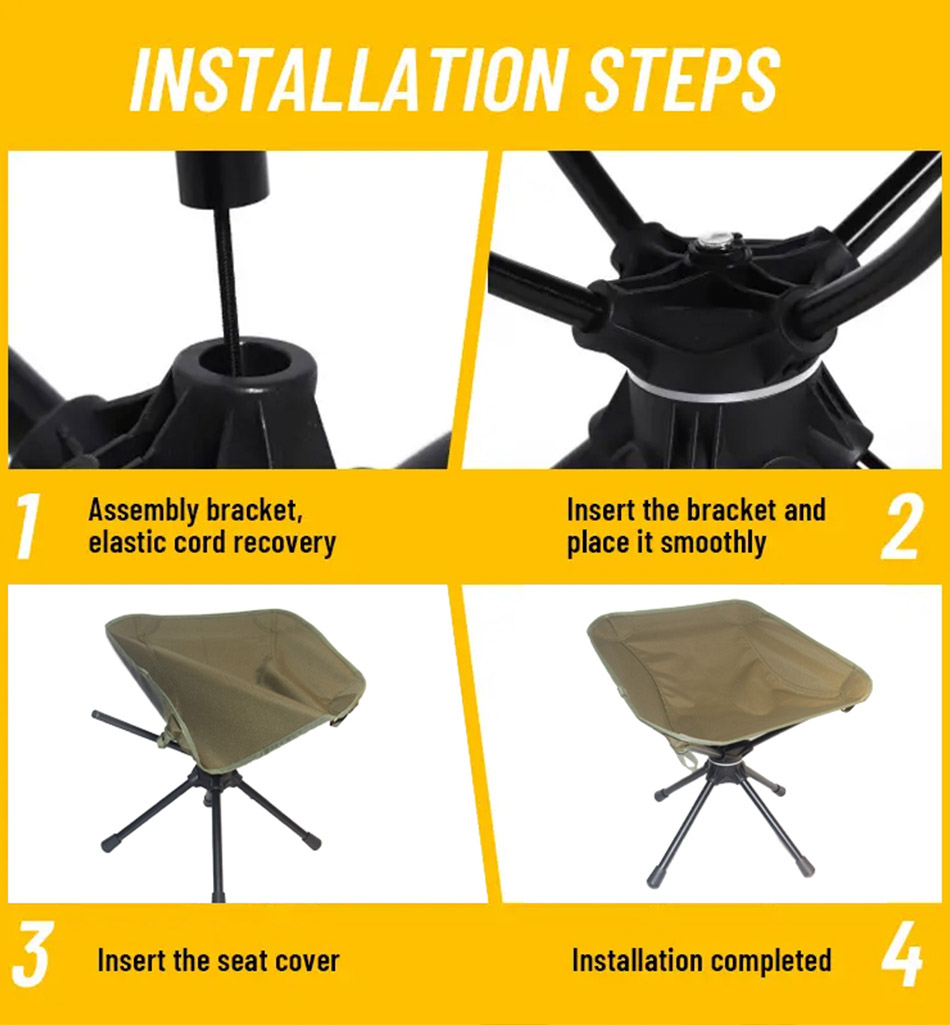 INSTALLATION STEPS

1 Assembly bracket, elastic cord recovery

Insert the bracket and place it smoothly 2

3 Insert the seat cover

Installation completed 4