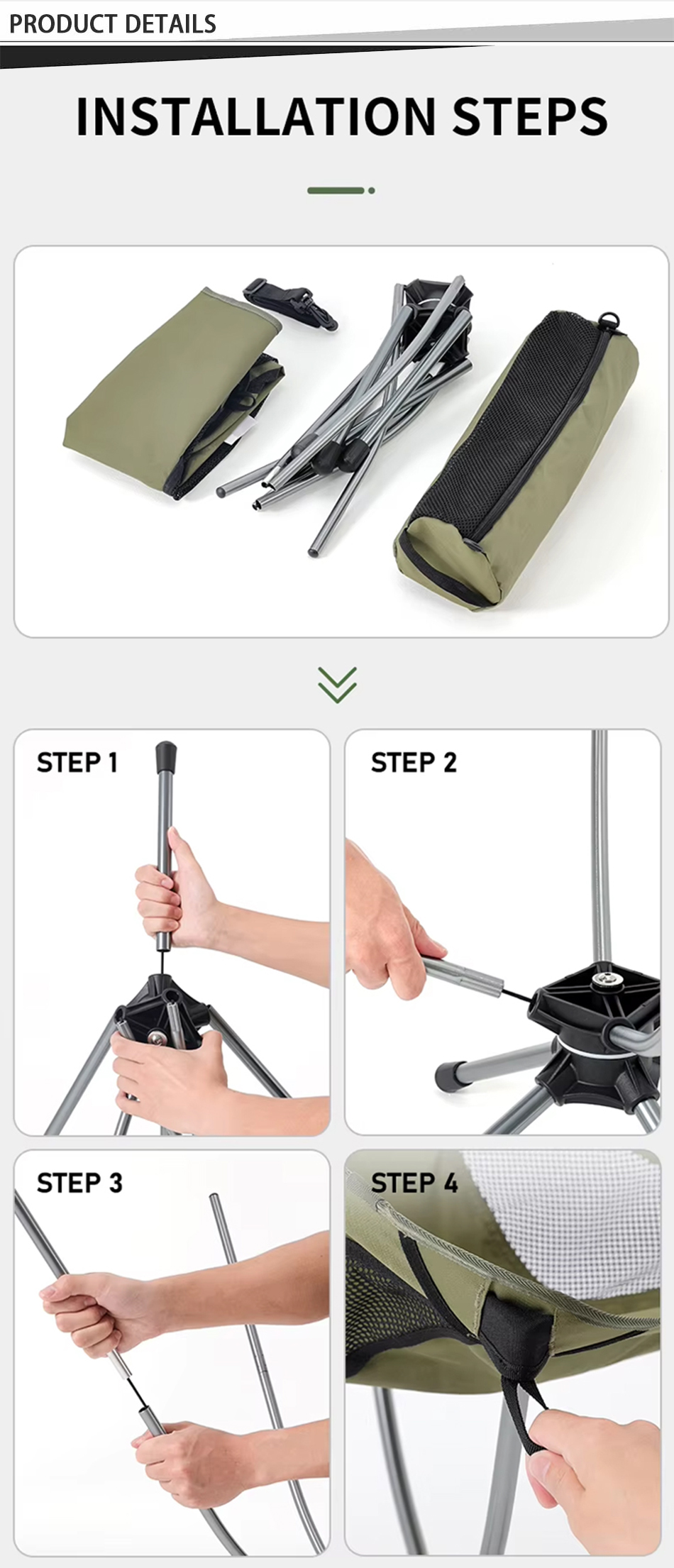 PRODUCT DETAILS

INSTALLATION STEPS

STEP 1

STEP 2

STEP 3

STEP 4